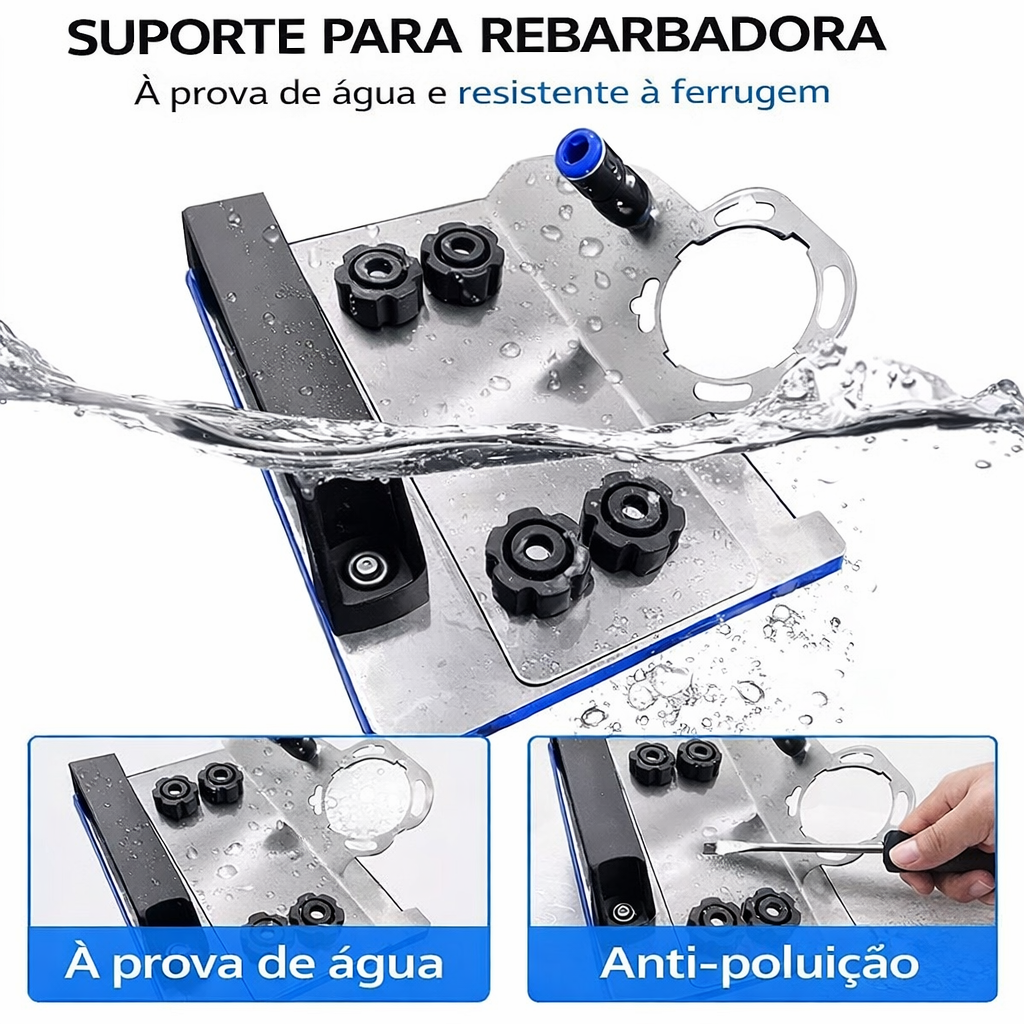 SUPORTE PARA REBARBADORA

À prova de água e resistente à ferrugem

À prova de água

Anti-poluição